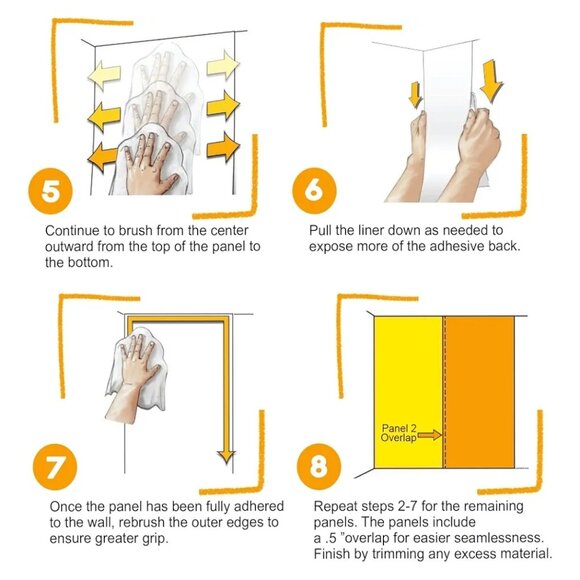 5

Continue to brush from the center outward from the top of the panel to the bottom.

6

Pull the liner down as needed to expose more of the adhesive back.

7

Once the panel has been fully adhered to the wall, rebrush the outer edges to ensure greater grip.

Panel 2 Overlap

8

Repeat steps 2-7 for the remaining panels. The panels include a .5 "overlap for easier seamlessness. Finish by trimming any excess material.